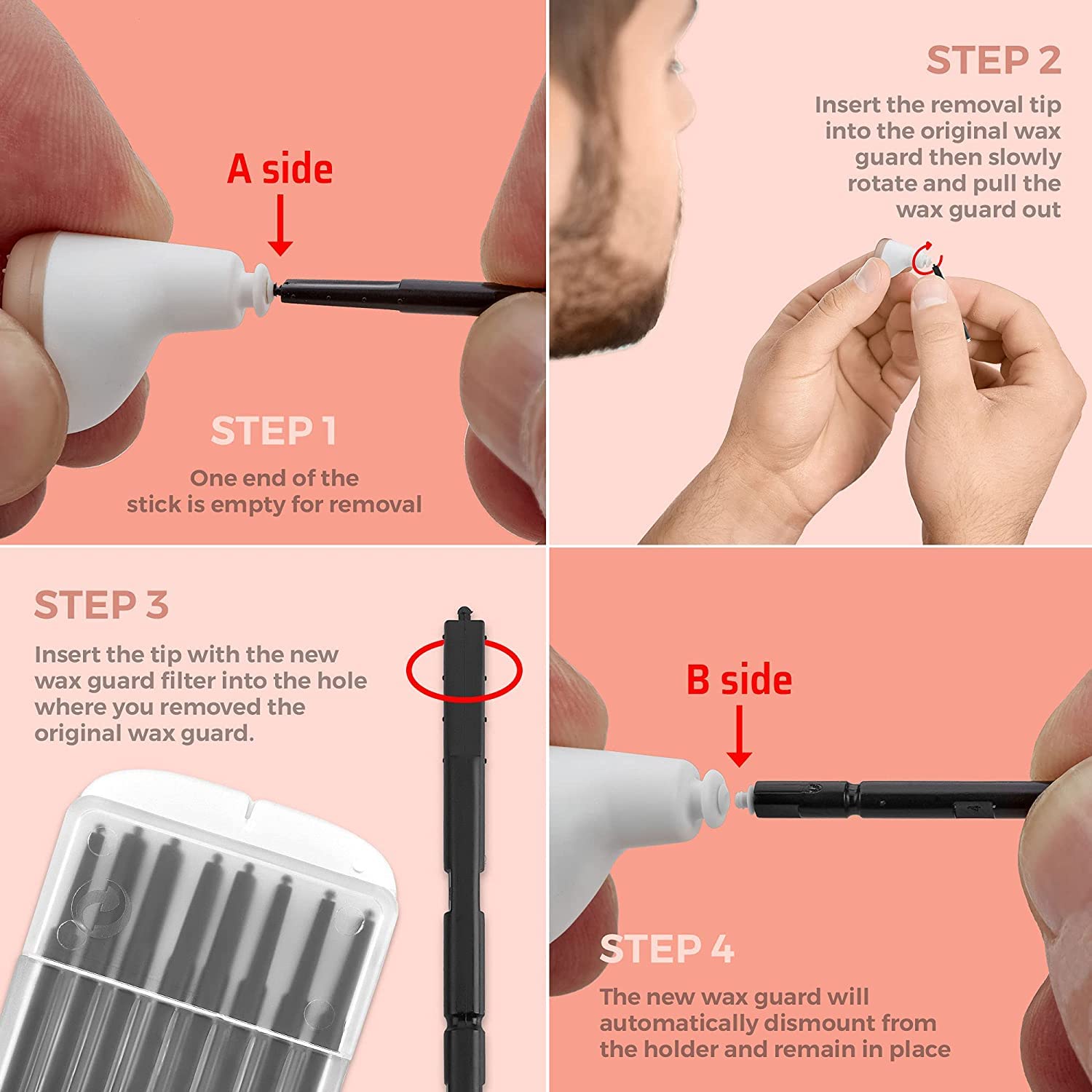 A side

STEP 1

One end of the stick is empty for removal

STEP 2

Insert the removal tip into the original wax guard then slowly rotate and pull the wax guard out

STEP 3

Insert the tip with the new wax guard filter into the hole where you removed the original wax guard.

B side

STEP 4

The new wax guard will automatically dismount from the holder and remain in place