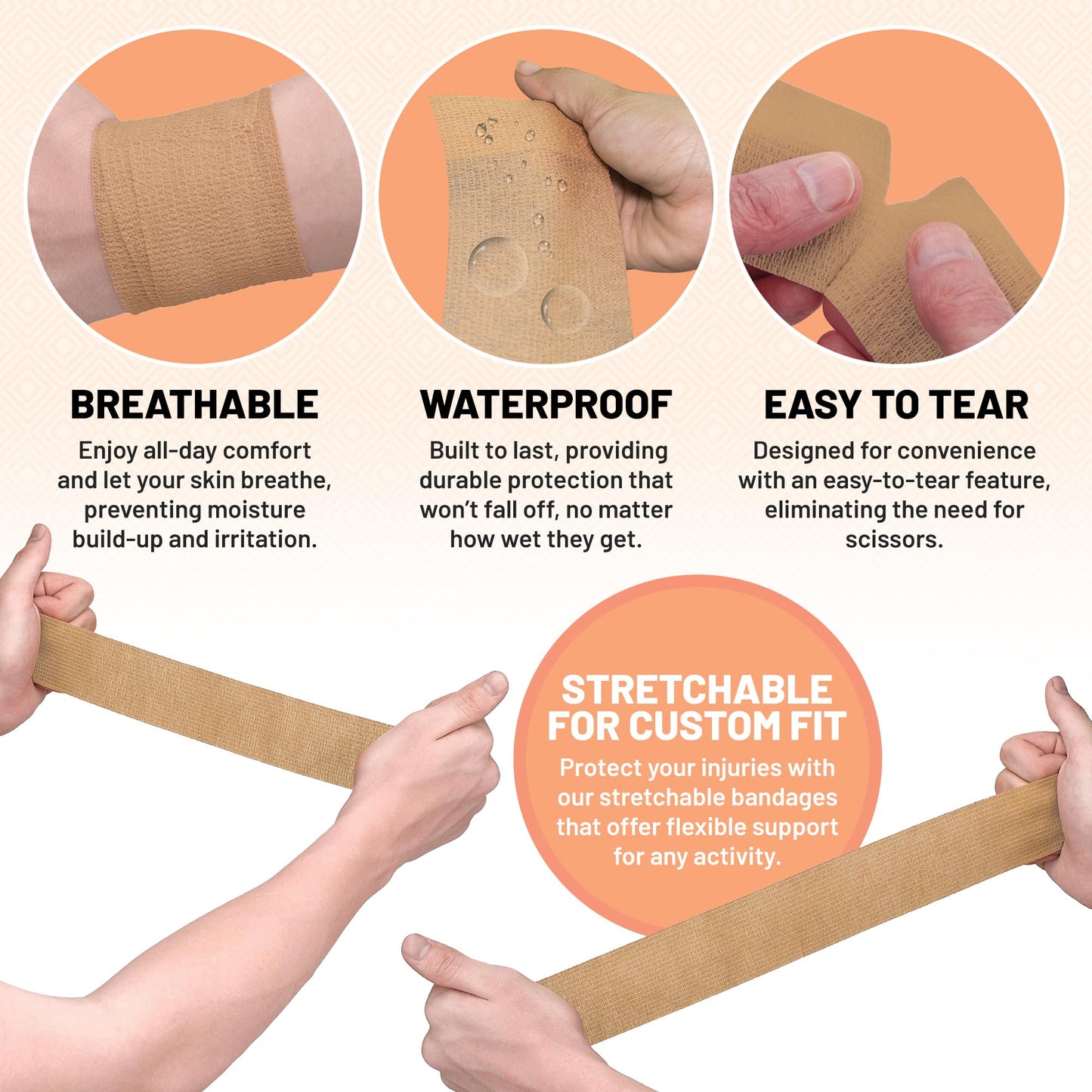 BREATHABLE
Enjoy all-day comfort and let your skin breathe, preventing moisture build-up and irritation.

WATERPROOF
Built to last, providing durable protection that won't fall off, no matter how wet they get.

EASY TO TEAR
Designed for convenience with an easy-to-tear feature, eliminating the need for scissors.

STRETCHABLE FOR CUSTOM FIT
Protect your injuries with our stretchable bandages that offer flexible support for any activity.