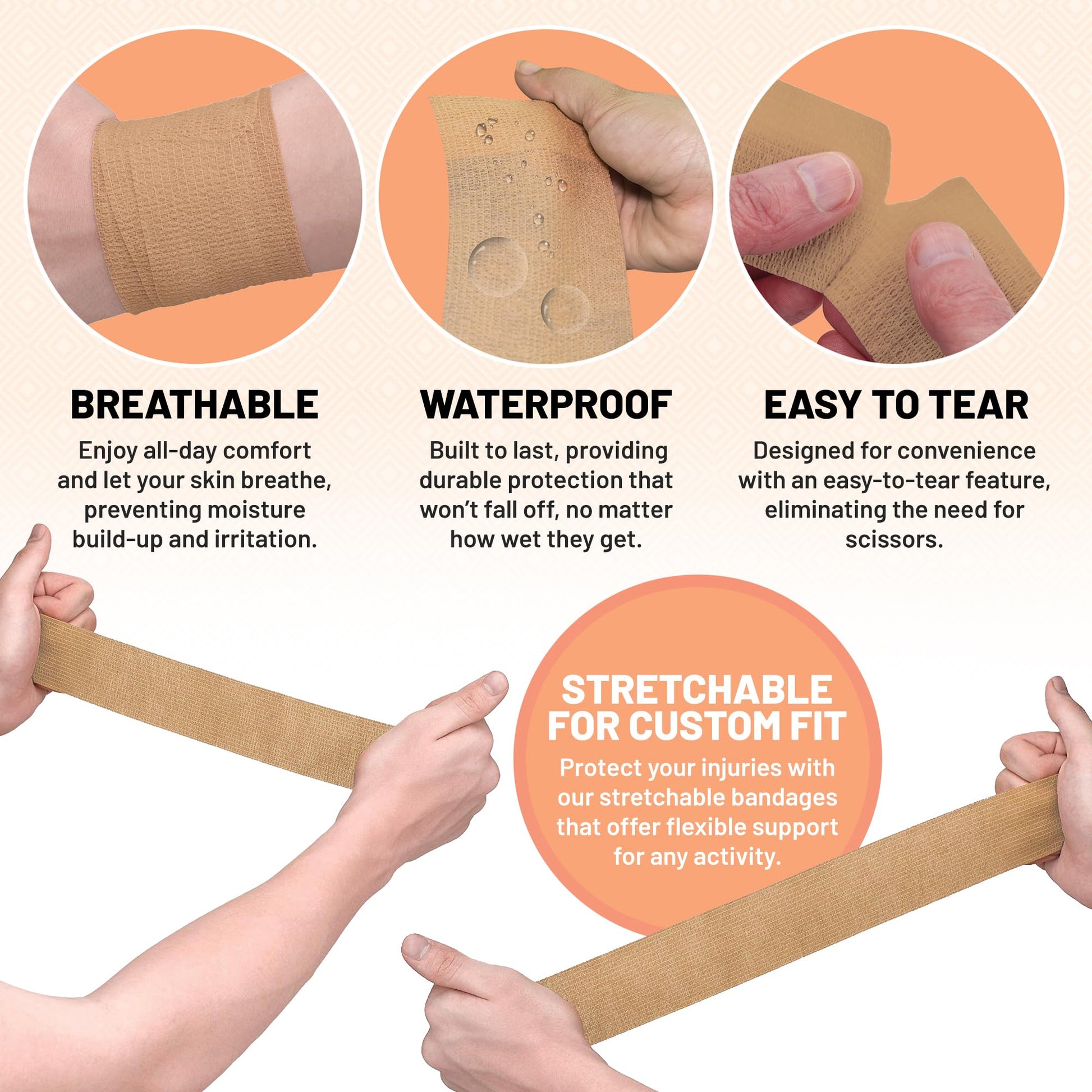 BREATHABLE
Enjoy all-day comfort and let your skin breathe, preventing moisture build-up and irritation.

WATERPROOF
Built to last, providing durable protection that won't fall off, no matter how wet they get.

EASY TO TEAR
Designed for convenience with an easy-to-tear feature, eliminating the need for scissors.

STRETCHABLE FOR CUSTOM FIT
Protect your injuries with our stretchable bandages that offer flexible support for any activity.