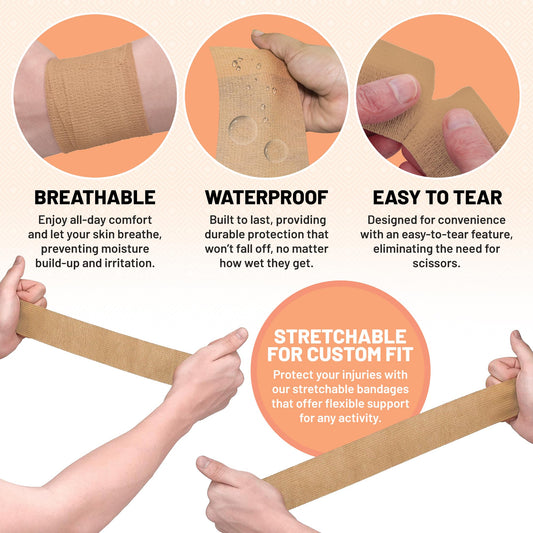 BREATHABLE

Enjoy all-day comfort and let your skin breathe, preventing moisture build-up and irritation.

WATERPROOF

Built to last, providing durable protection that won't fall off, no matter how wet they get.

EASY TO TEAR

Designed for convenience with an easy-to-tear feature, eliminating the need for scissors.

STRETCHABLE FOR CUSTOM FIT

Protect your injuries with our stretchable bandages that offer flexible support for any activity.