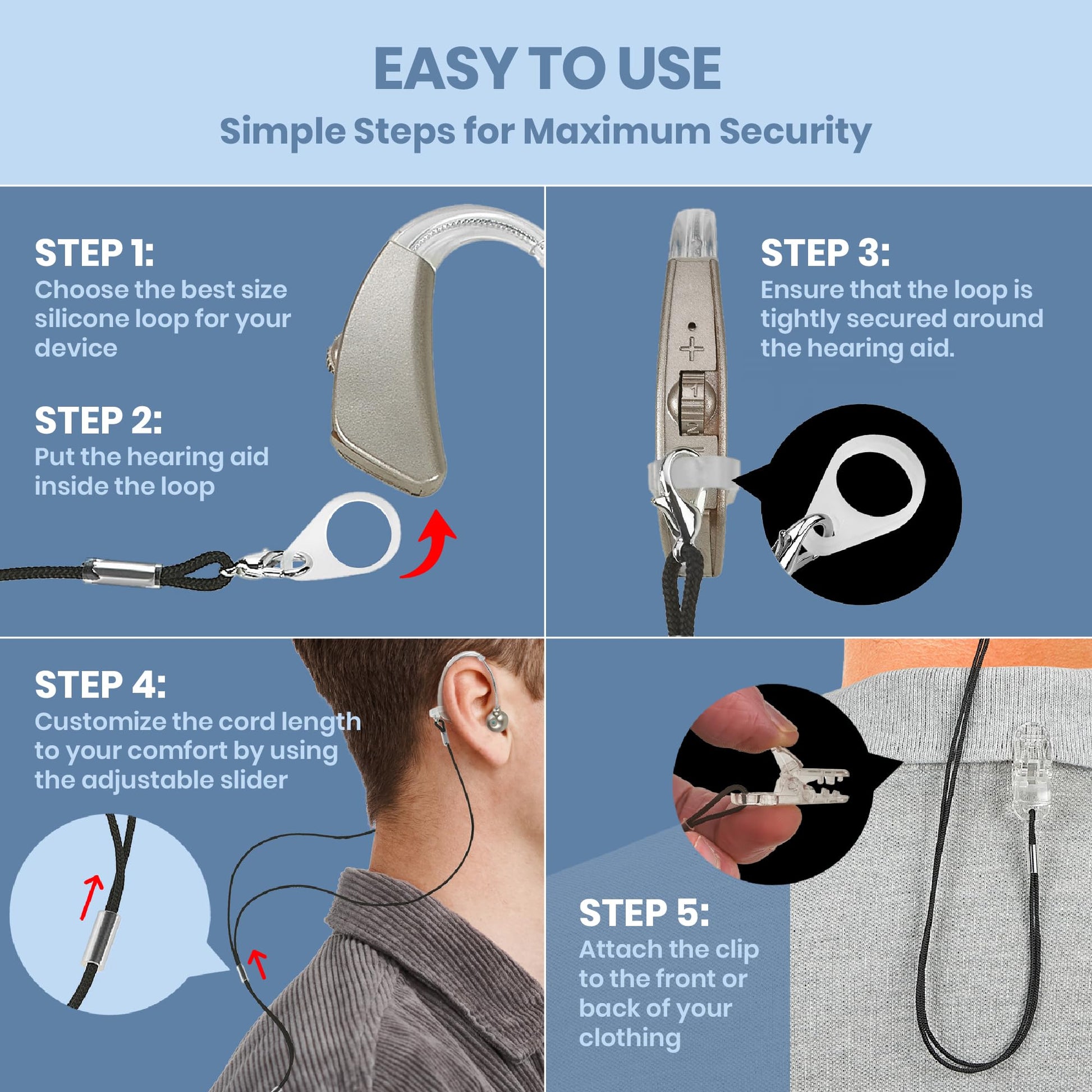 EASY TO USE

Simple Steps for Maximum Security

STEP 1:
Choose the best size silicone loop for your device

STEP 2:
Put the hearing aid inside the loop

STEP 3:
Ensure that the loop is tightly secured around the hearing aid.

+
1
2

STEP 4:
Customize the cord length to your comfort by using the adjustable slider

STEP 5:
Attach the clip to the front or back of your clothing