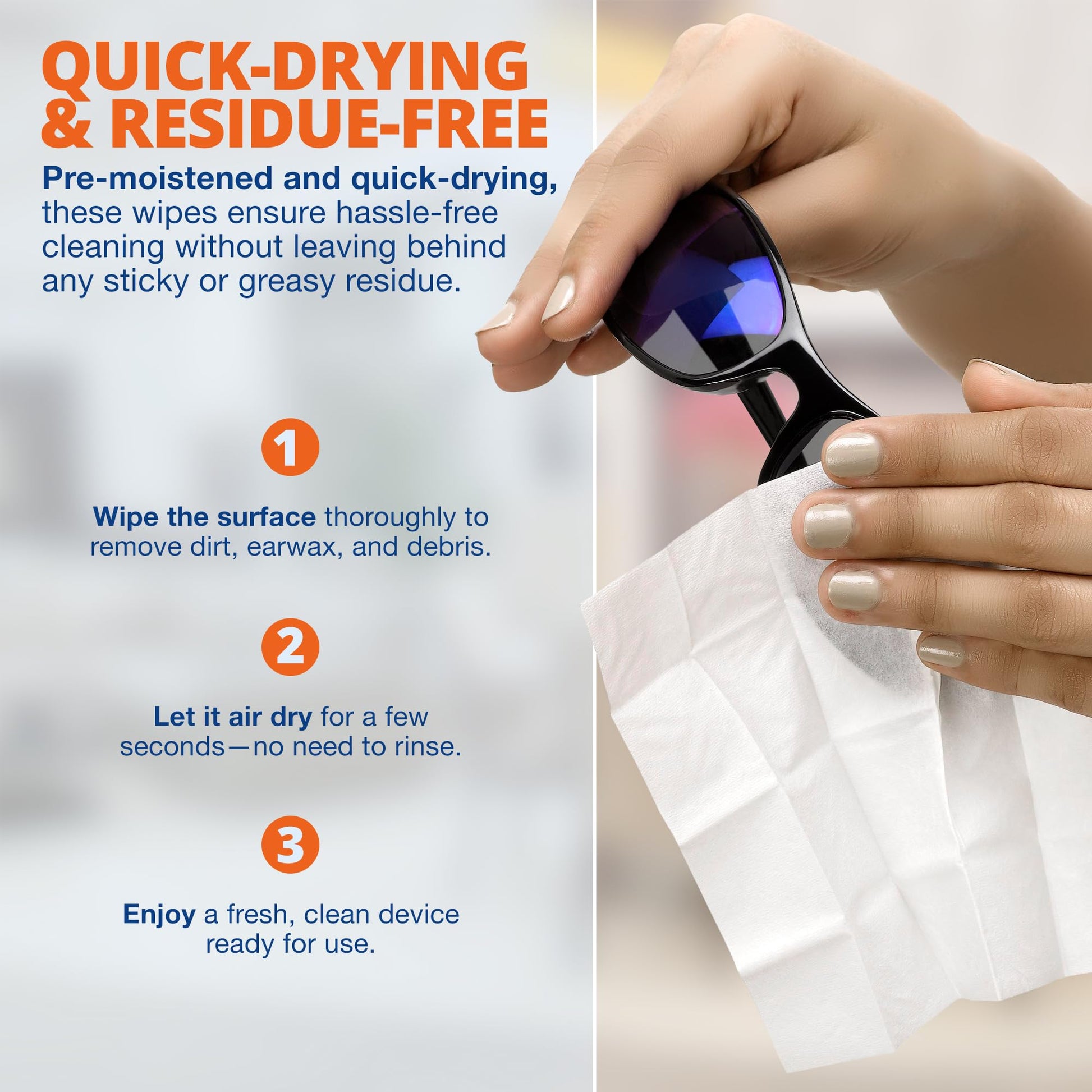 QUICK-DRYING & RESIDUE-FREE

Pre-moistened and quick-drying, these wipes ensure hassle-free cleaning without leaving behind any sticky or greasy residue.

1

Wipe the surface thoroughly to remove dirt, earwax, and debris.

2

Let it air dry for a few seconds—no need to rinse.

3

Enjoy a fresh, clean device ready for use.