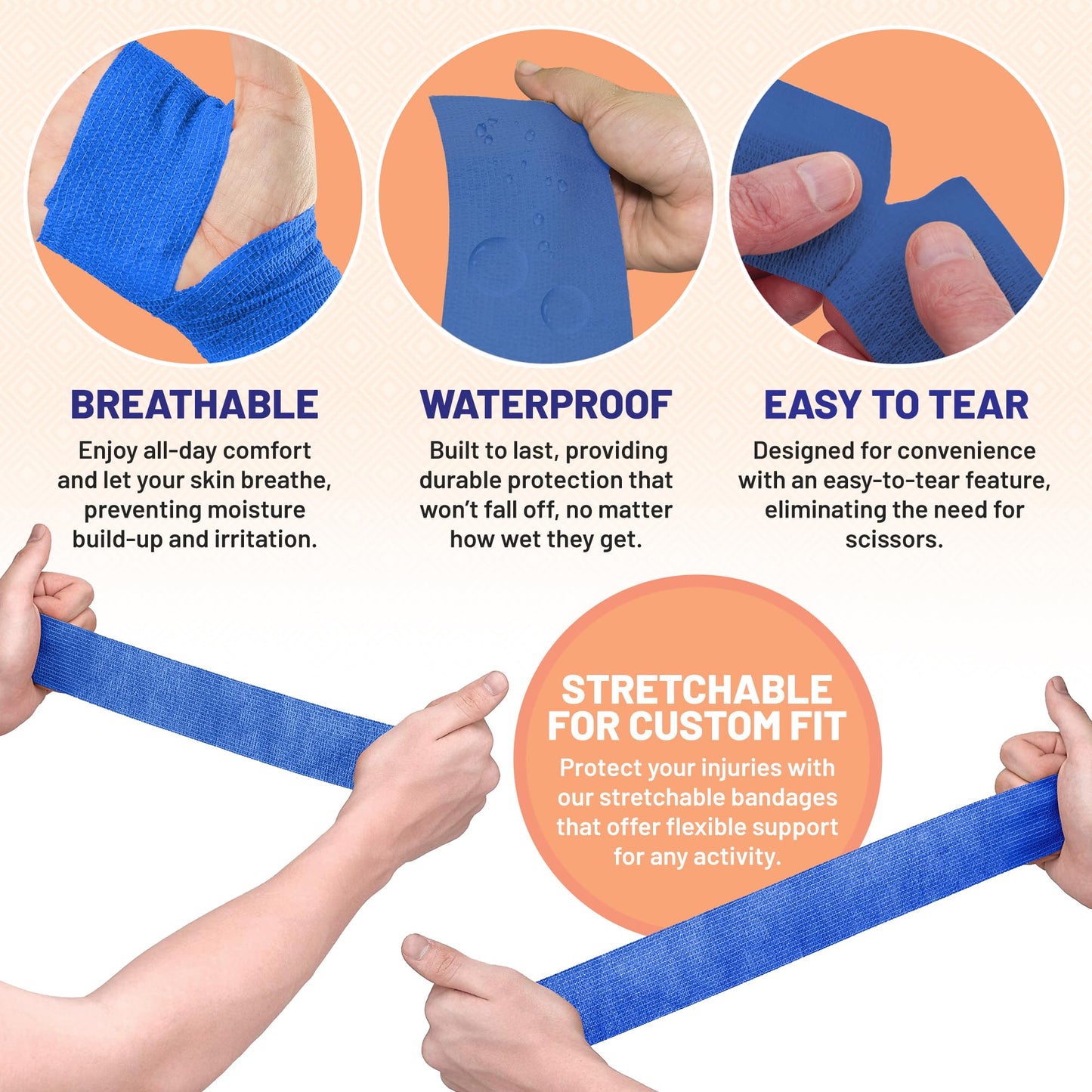 BREATHABLE

Enjoy all-day comfort and let your skin breathe, preventing moisture build-up and irritation.

WATERPROOF

Built to last, providing durable protection that won't fall off, no matter how wet they get.

EASY TO TEAR

Designed for convenience with an easy-to-tear feature, eliminating the need for scissors.

STRETCHABLE FOR CUSTOM FIT

Protect your injuries with our stretchable bandages that offer flexible support for any activity.