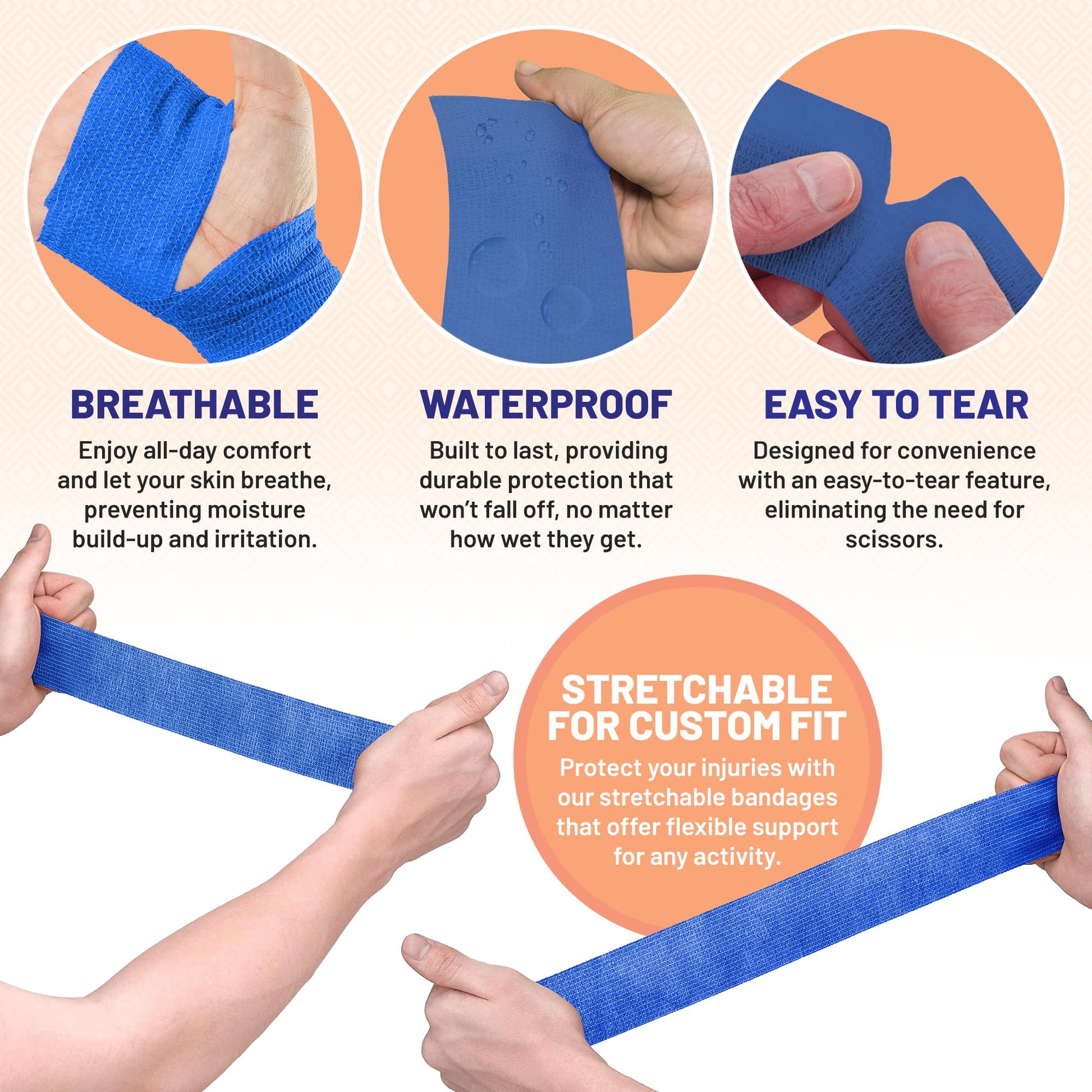 BREATHABLE

Enjoy all-day comfort and let your skin breathe, preventing moisture build-up and irritation.

WATERPROOF

Built to last, providing durable protection that won't fall off, no matter how wet they get.

EASY TO TEAR

Designed for convenience with an easy-to-tear feature, eliminating the need for scissors.

STRETCHABLE FOR CUSTOM FIT

Protect your injuries with our stretchable bandages that offer flexible support for any activity.