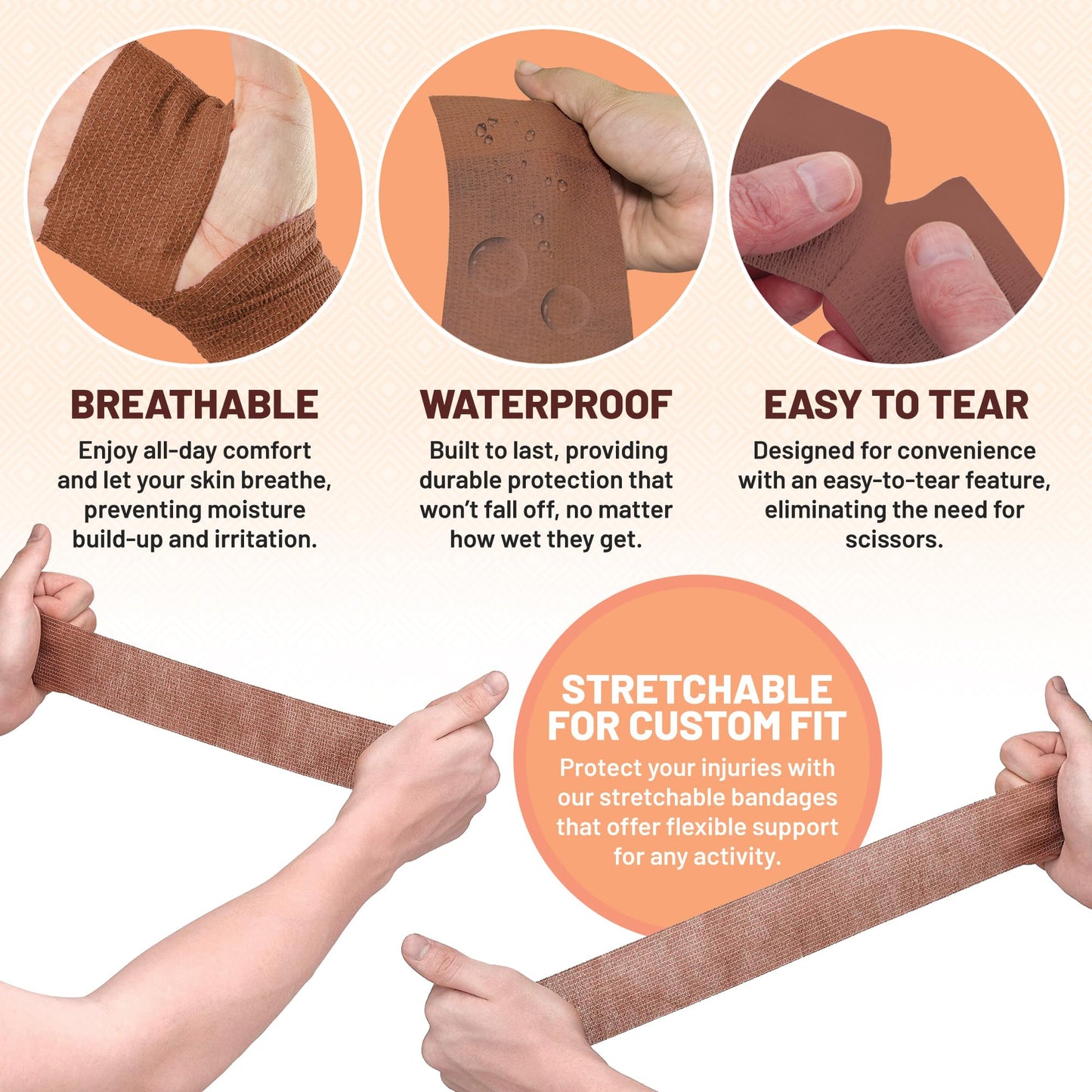 BREATHABLE
Enjoy all-day comfort and let your skin breathe, preventing moisture build-up and irritation.

WATERPROOF
Built to last, providing durable protection that won't fall off, no matter how wet they get.

EASY TO TEAR
Designed for convenience with an easy-to-tear feature, eliminating the need for scissors.

STRETCHABLE FOR CUSTOM FIT
Protect your injuries with our stretchable bandages that offer flexible support for any activity.