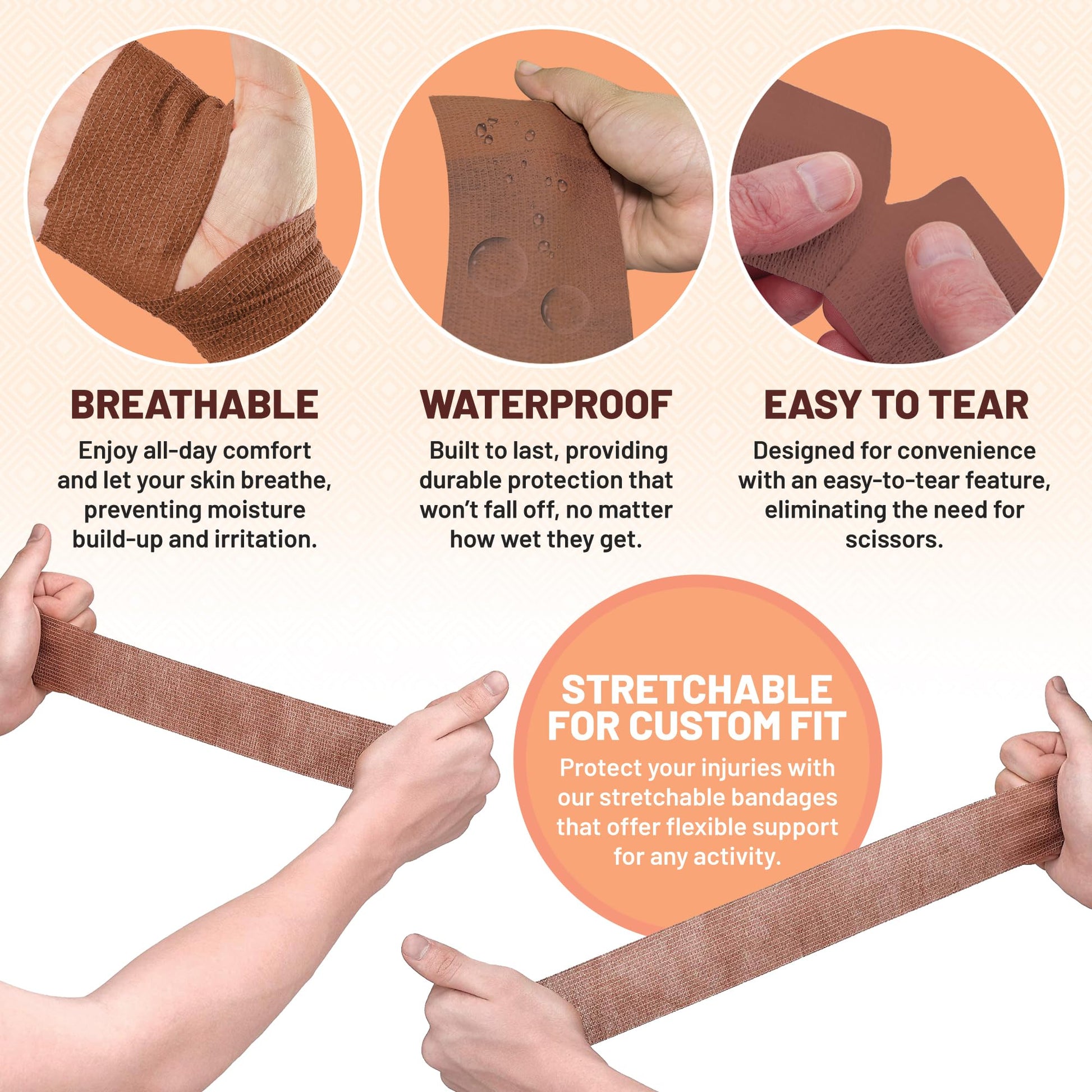 BREATHABLE

Enjoy all-day comfort and let your skin breathe, preventing moisture build-up and irritation.

WATERPROOF

Built to last, providing durable protection that won't fall off, no matter how wet they get.

EASY TO TEAR

Designed for convenience with an easy-to-tear feature, eliminating the need for scissors.

STRETCHABLE FOR CUSTOM FIT

Protect your injuries with our stretchable bandages that offer flexible support for any activity.